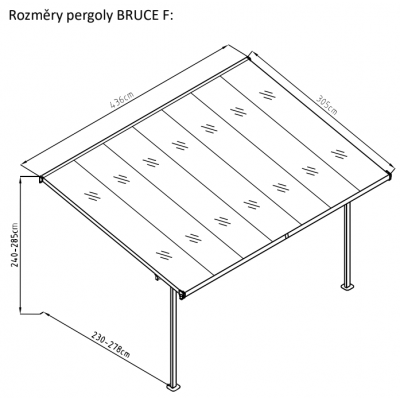 Rozměry pergoly BRUCE F:

436cm

305cm

240-285cm

230-278cm