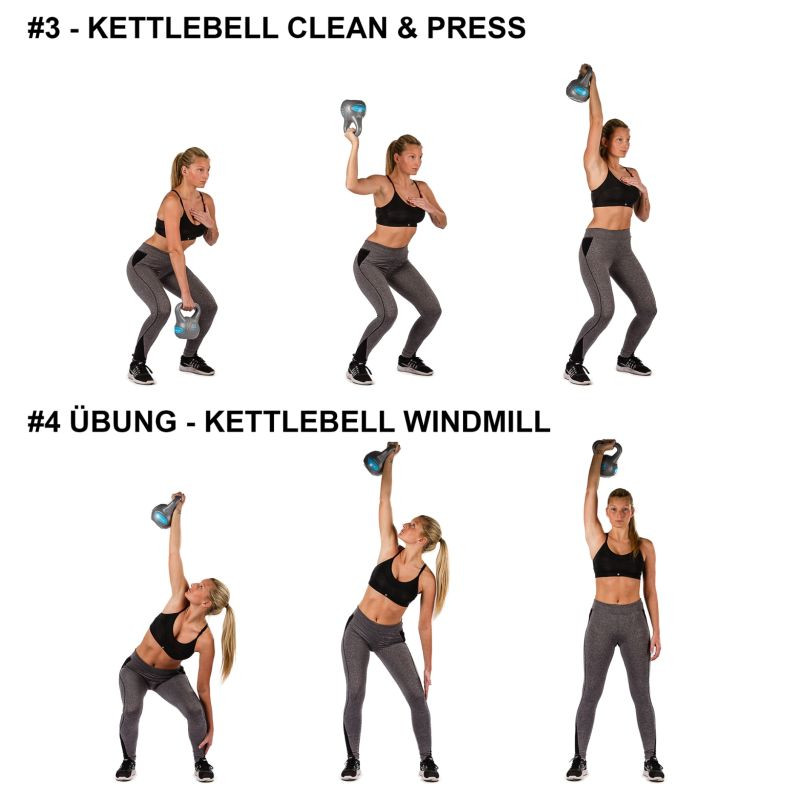 #3 - KETTLEBELL CLEAN & PRESS

#4 ÜBUNG - KETTLEBELL WINDMILL