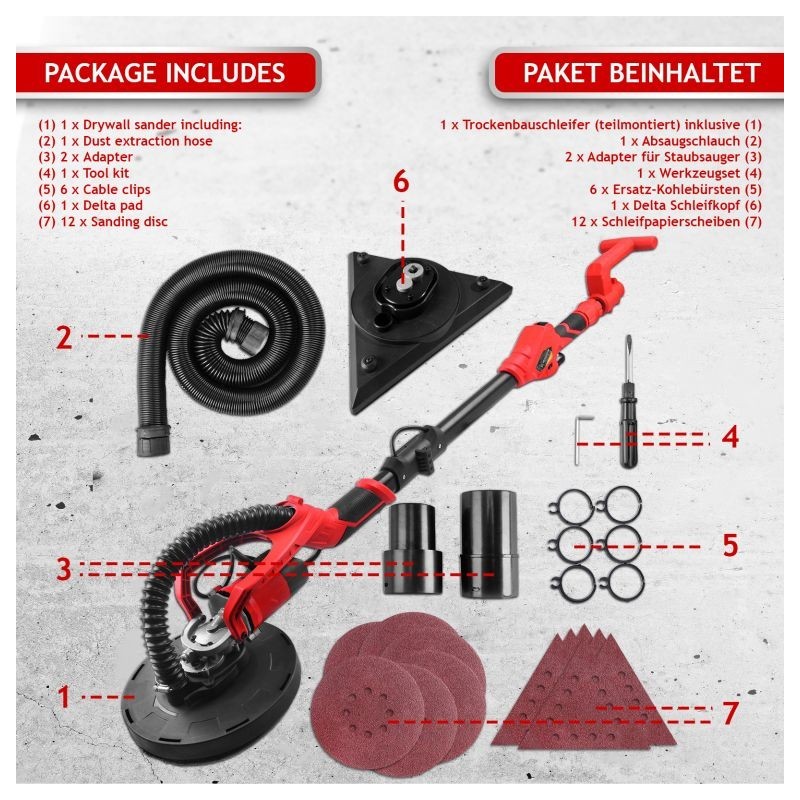 PACKAGE INCLUDES

(1) 1 x Drywall sander including:
(2) 1 x Dust extraction hose
(3) 2 x Adapter
(4) 1 x Tool kit
(5) 6 x Cable clips
(6) 1 x Delta pad
(7) 12 x Sanding disc

PAKET BEINHALTET

1 x Trockenbauschleifer (teilmontiert) inklusive (1)
1 x Absaugschlauch (2)
2 x Adapter für Staubsauger (3)
1 x Werkzeugset (4)
6 x Ersatz-Kohlebürsten (5)
1 x Delta Schleifkopf (6)
12 x Schleifpapierscheiben (7)

6

2

4

5

3

1

7