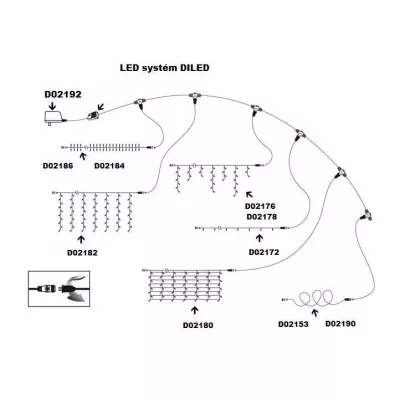 LED systém DILED

D02192

D02186 D02184

D02176
D02178

D02182

D02172

D02180

D02153 D02190