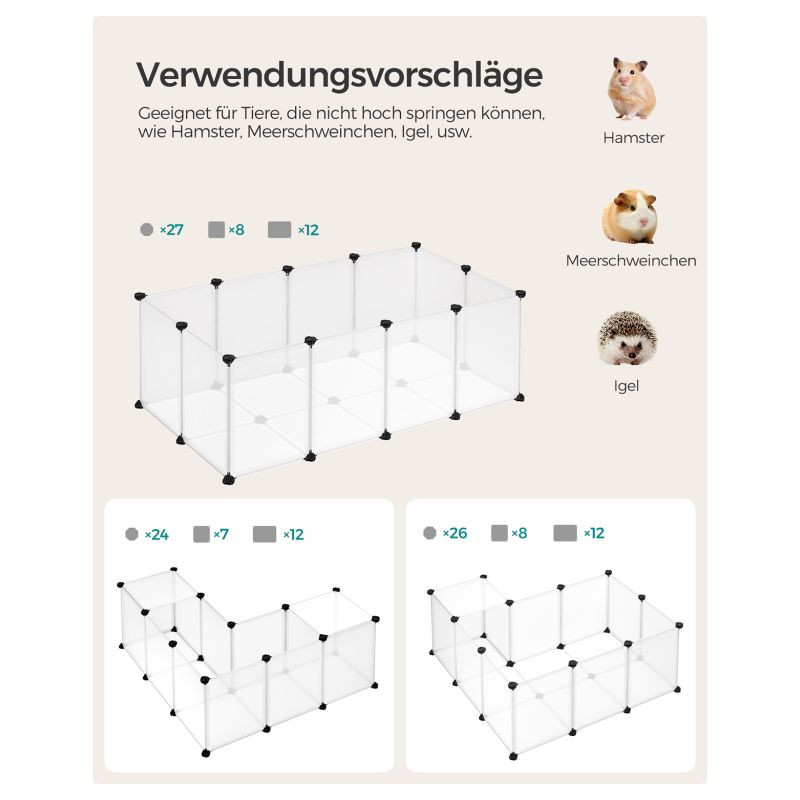 Verwendungsvorschläge

Geeignet für Tiere, die nicht hoch springen können, wie Hamster, Meerschweinchen, Igel, usw.

Hamster

Meerschweinchen

Igel

×27 ×8 ×12

×24 ×7 ×12

×26 ×8 ×12