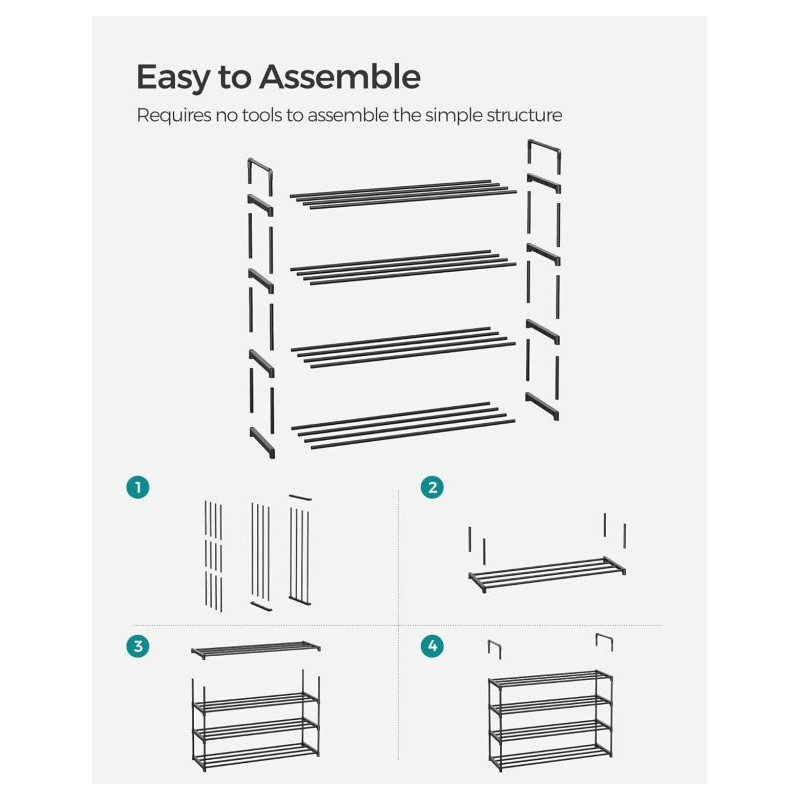 Easy to Assemble

Requires no tools to assemble the simple structure

1

2

3

4