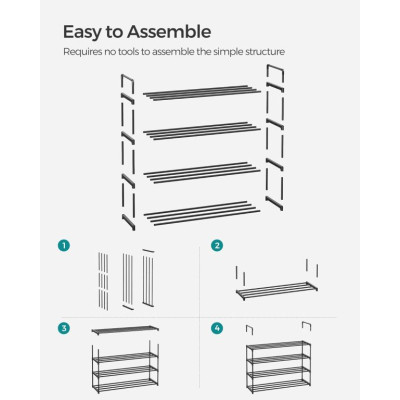 Easy to Assemble

Requires no tools to assemble the simple structure

1

2

3

4