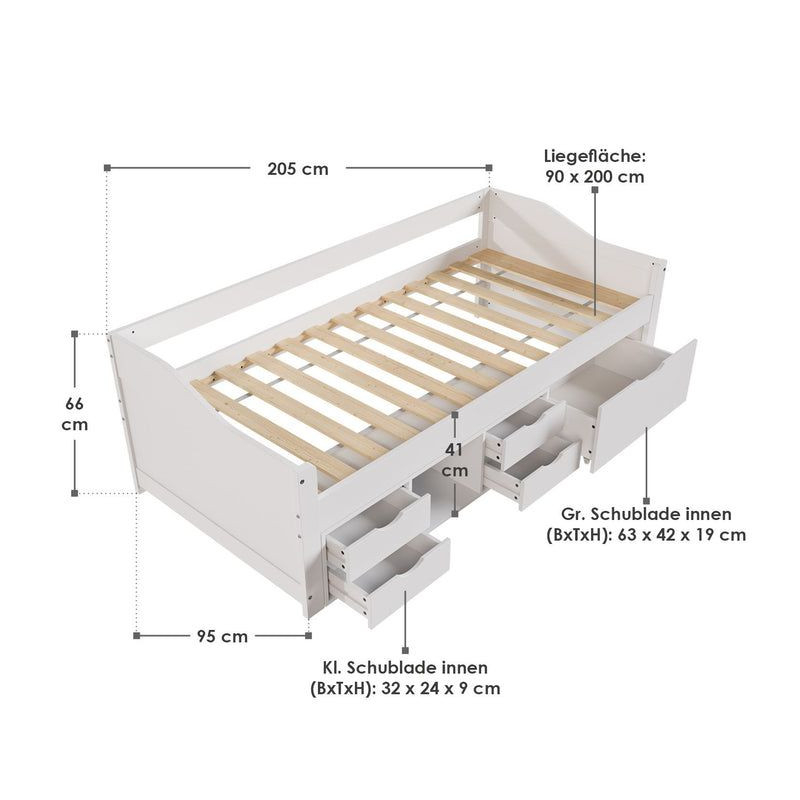 205 cm

Liegefläche:
90 x 200 cm

66
cm

41
cm

Gr. Schublade innen
(BxTxH): 63 x 42 x 19 cm

95 cm

Kl. Schublade innen
(BxTxH): 32 x 24 x 9 cm