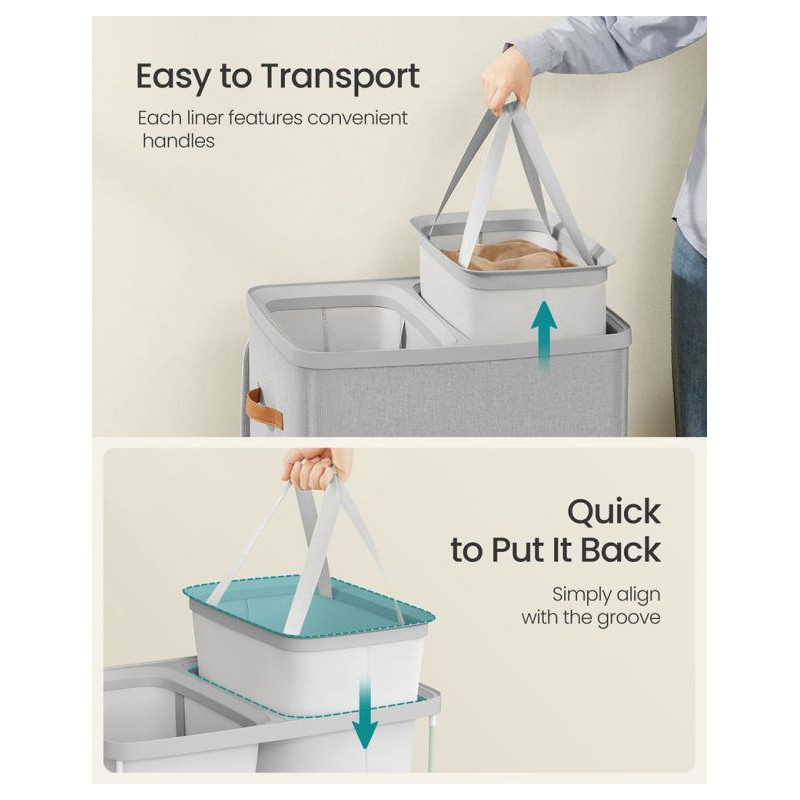 Easy to Transport

Each liner features convenient handles

Quick to Put It Back

Simply align with the groove