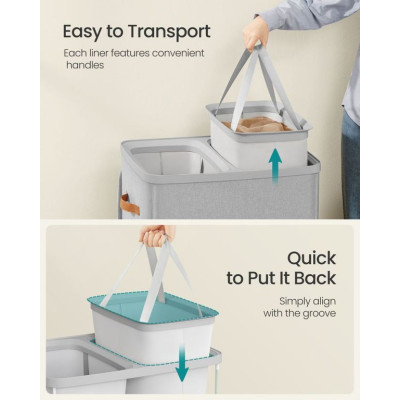 Easy to Transport

Each liner features convenient handles

Quick to Put It Back

Simply align with the groove