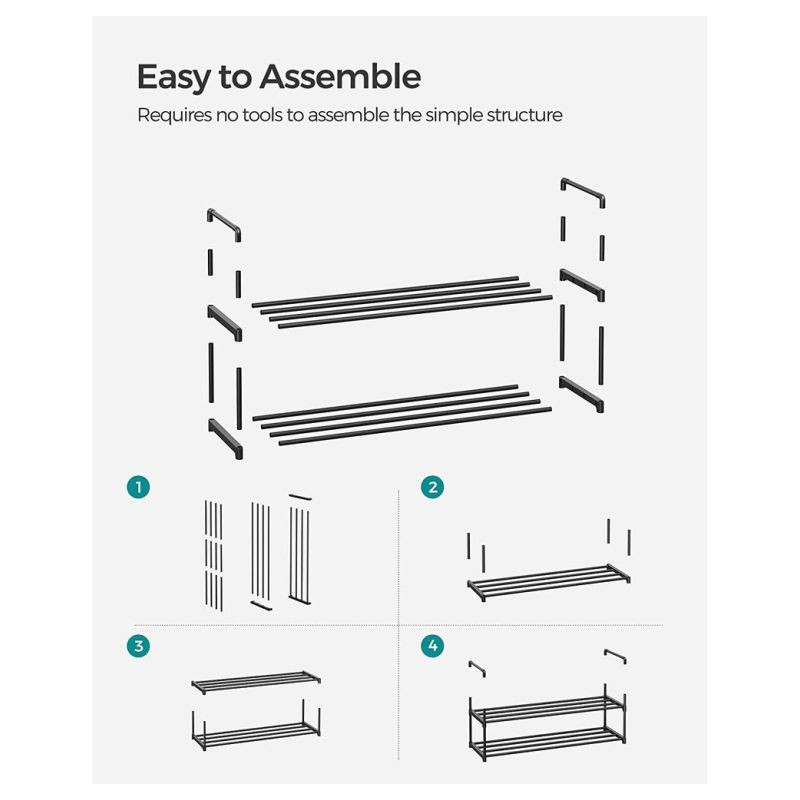 Easy to Assemble

Requires no tools to assemble the simple structure

1

2

3

4