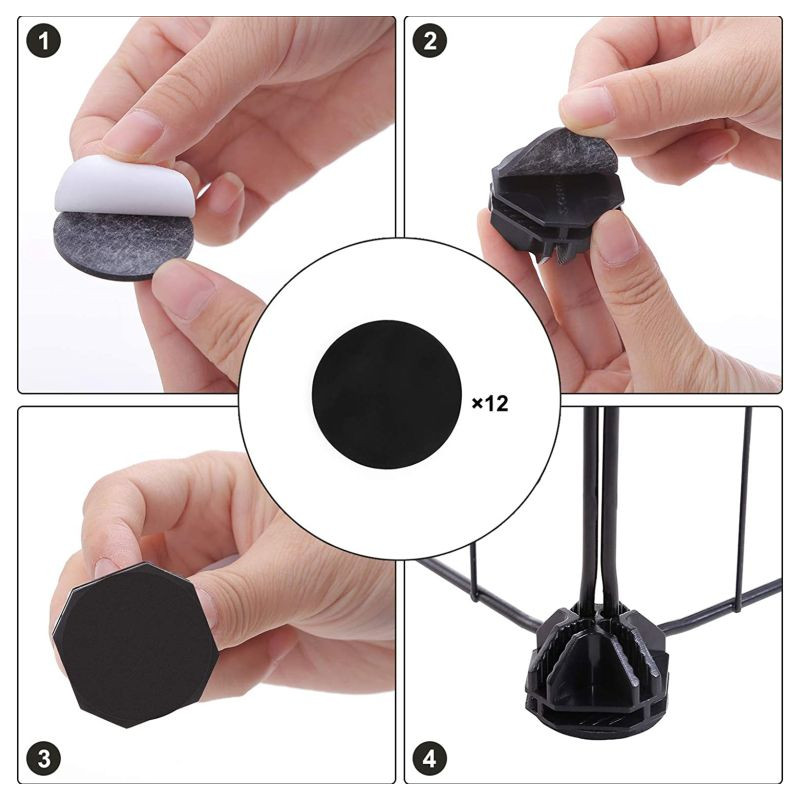 1

2

×12

3

4