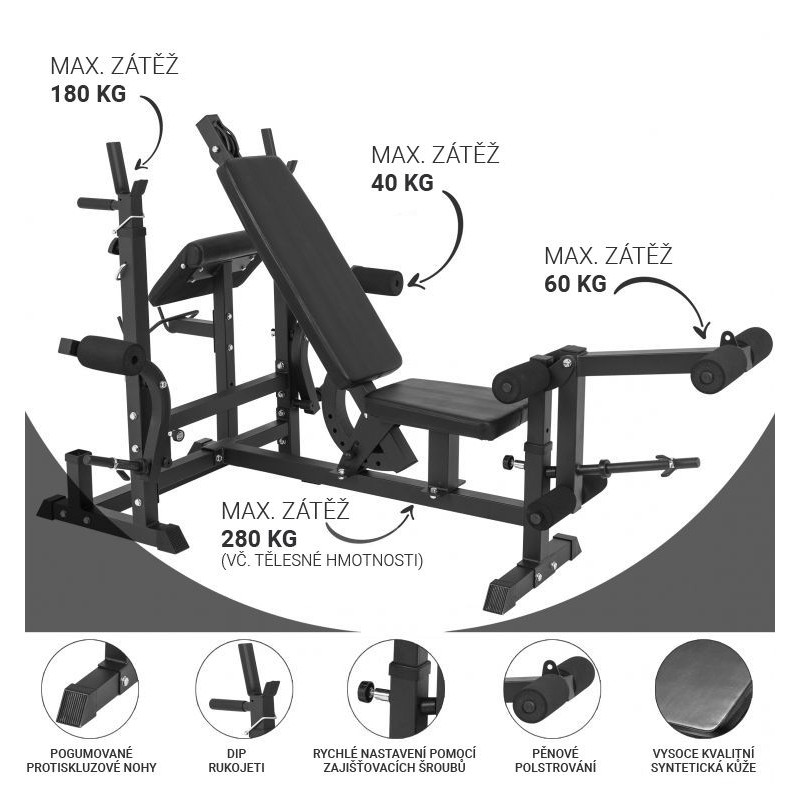 MAX. ZÁTĚŽ
180 KG

MAX. ZÁTĚŽ
40 KG

MAX. ZÁTĚŽ
60 KG

MAX. ZÁTĚŽ
280 KG
(VČ. TĚLESNÉ HMOTNOSTI)

POGUMOVANÉ PROTISKLUZOVÉ NOHY

DIP RUKOJETI

RYCHLÉ NASTAVENÍ POMOCÍ ZAJIŠŤOVACÍCH ŠROUBŮ

PĚNOVÉ POLSTROVÁNÍ

VYSOCE KVALITNÍ SYNTETICKÁ KŮŽE