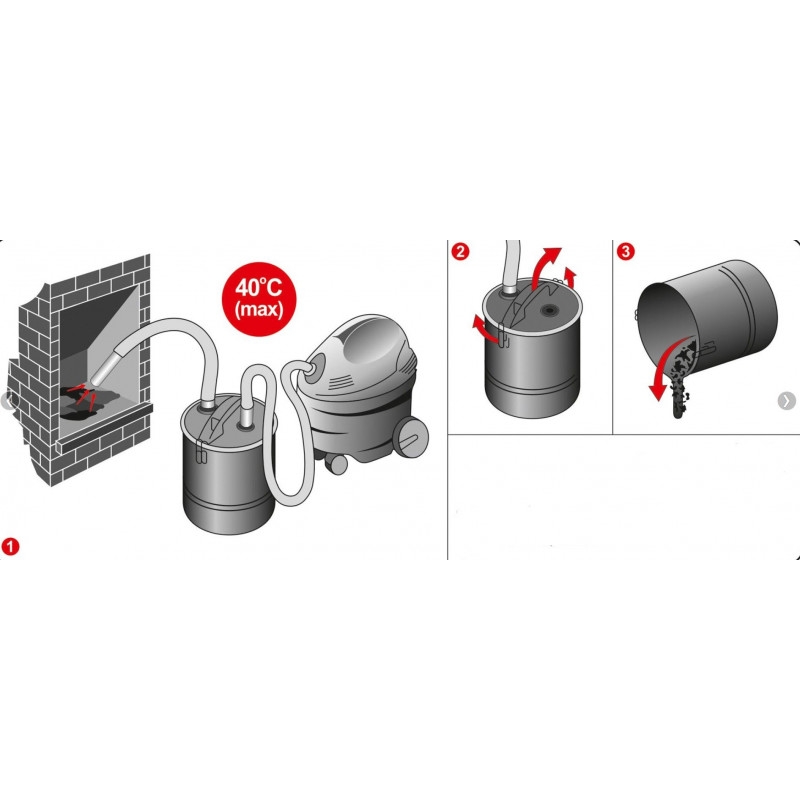 40°C
(max)

1

2

3