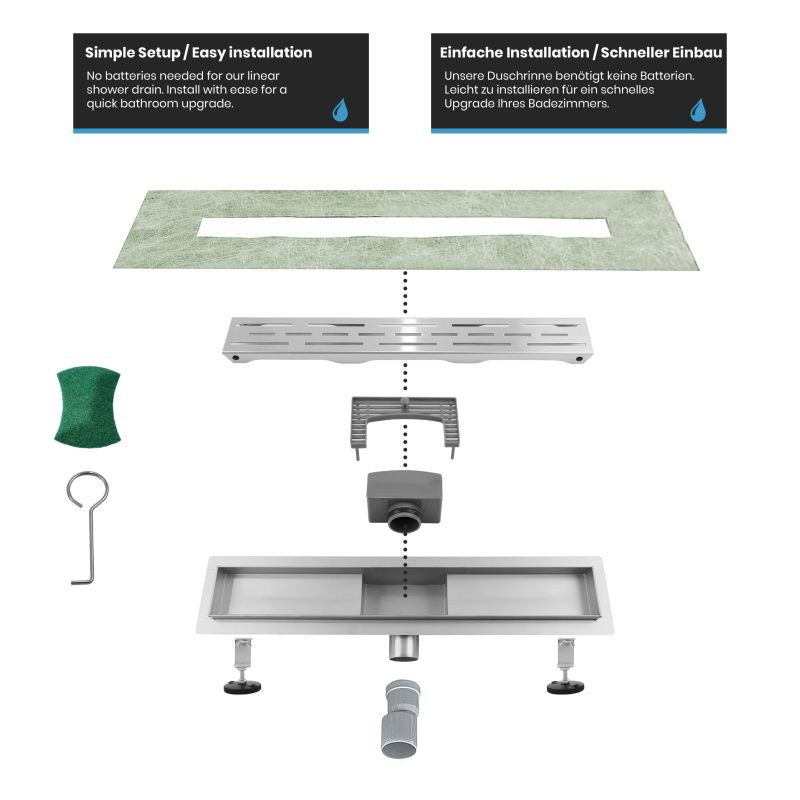 Simple Setup / Easy installation

No batteries needed for our linear shower drain. Install with ease for a quick bathroom upgrade.

Einfache Installation / Schneller Einbau

Unsere Duschrinne benötigt keine Batterien. Leicht zu installieren für ein schnelles Upgrade Ihres Badezimmers.