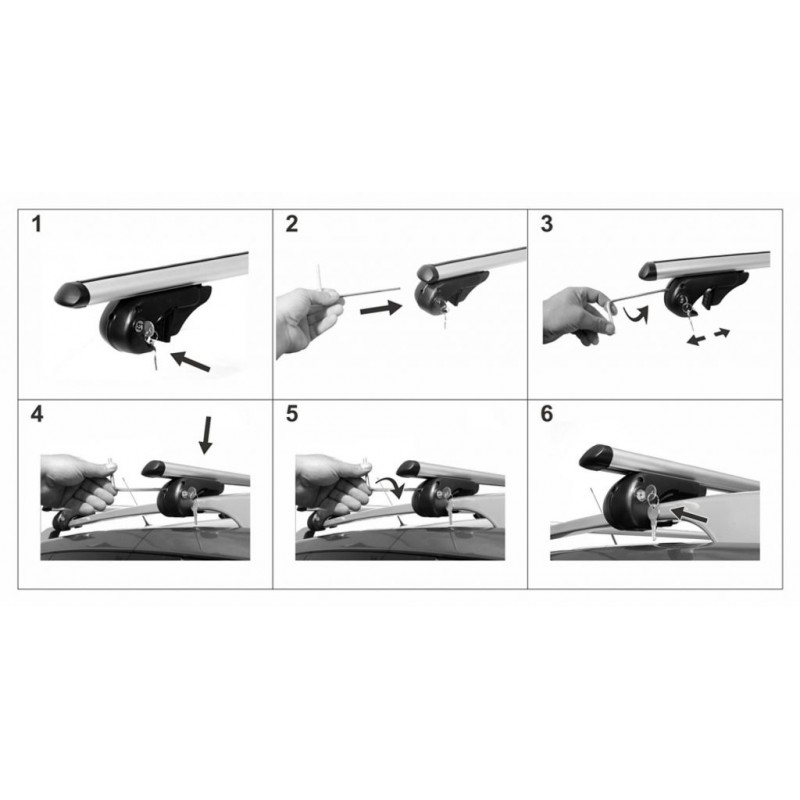 1

2

3

4

5

6