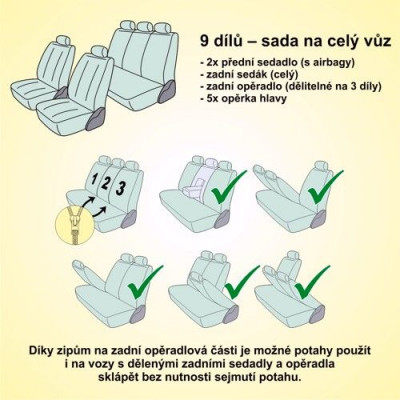 9 dílů – sada na celý vůz

- 2x přední sedadlo (s airbagy)
- zadní sedák (celý)
- zadní opěradlo (dělitelné na 3 díly)
- 5x opěrka hlavy

1 2 3

Díky zipům na zadní opěradlová části je možné potahy použít i na vozy s dělenými zadními sedadly a opěradla sklápět bez nutnosti sejmutí potahu.