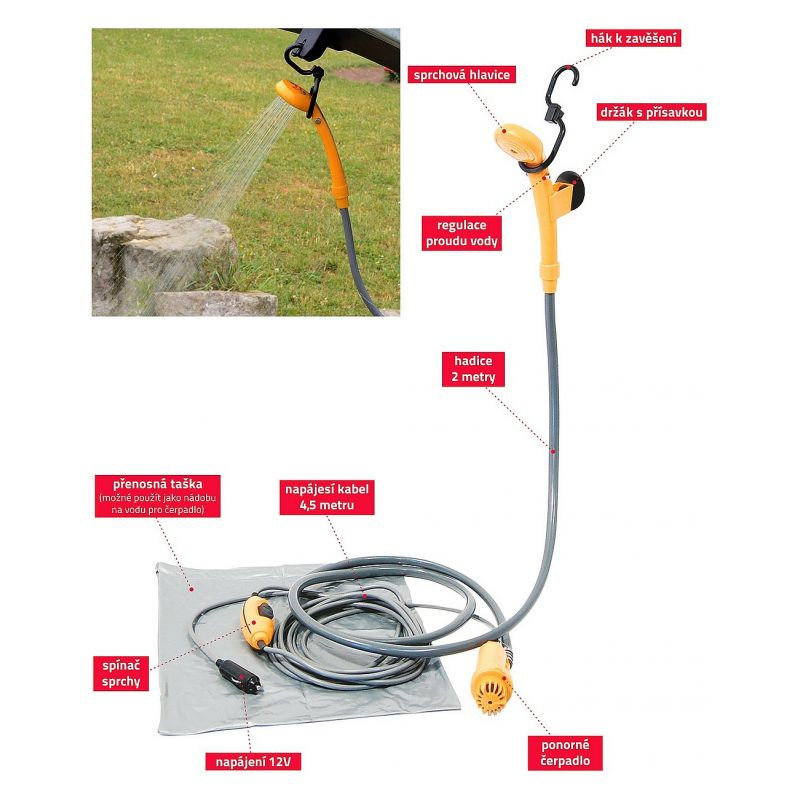 hák k zavěšení

sprchová hlavice

držák s přísavkou

regulace proudu vody

hadice 2 metry

přenosná taška (možné použít jako nádobu na vodu pro čerpadlo)

napájesí kabel 4,5 metru

spínač sprchy

napájení 12V

ponorné čerpadlo