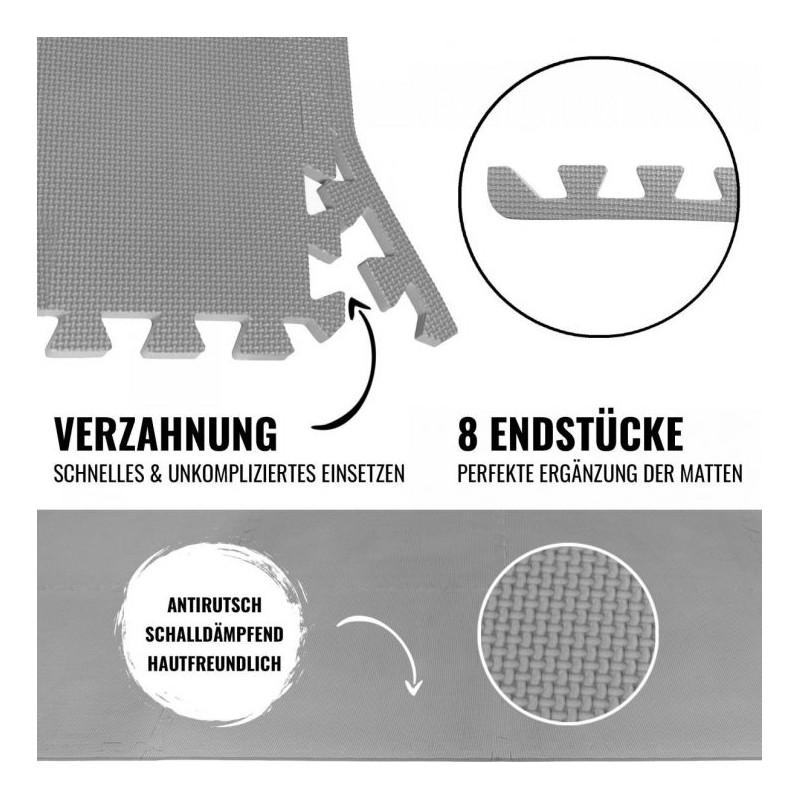 VERZAHNUNG
SCHNELLES & UNKOMPLIZIERTES EINSETZEN

8 ENDSTÜCKE
PERFEKTE ERGÄNZUNG DER MATTEN

ANTIRUTSCH
SCHALLDÄMPFEND
HAUTFREUNDLICH