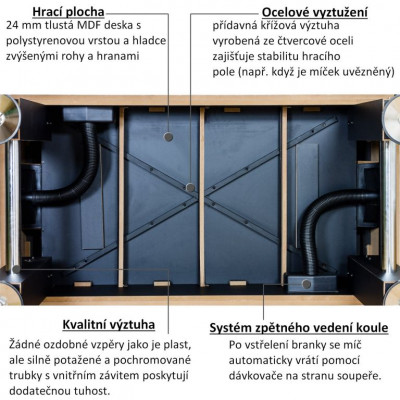 Hrací plocha
24 mm tlustá MDF deska s polystyrenovou vrstou a hladce zvýšenými rohy a hranami

Ocelové vyztužení
přídavná křížová výztuha vyrobená ze čtvercové oceli zajišťuje stabilitu hracího pole (např. když je míček uvězněný)

Kvalitní výztuha
Žádné ozdobné vzpěry jako je plast, ale silně potažené a pochromované trubky s vnitřním závitem poskytují dodatečnou tuhost.

Systém zpětného vedení koule
Po vstřelení branky se míč automaticky vrátí pomocí dávkovače na stranu soupeře.