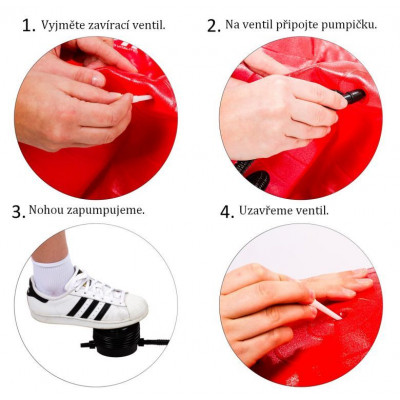 1. Vyjměte zavírací ventil.

2. Na ventil připojte pumpičku.

3. Nohou zapumpujeme.

4. Uzavřeme ventil.