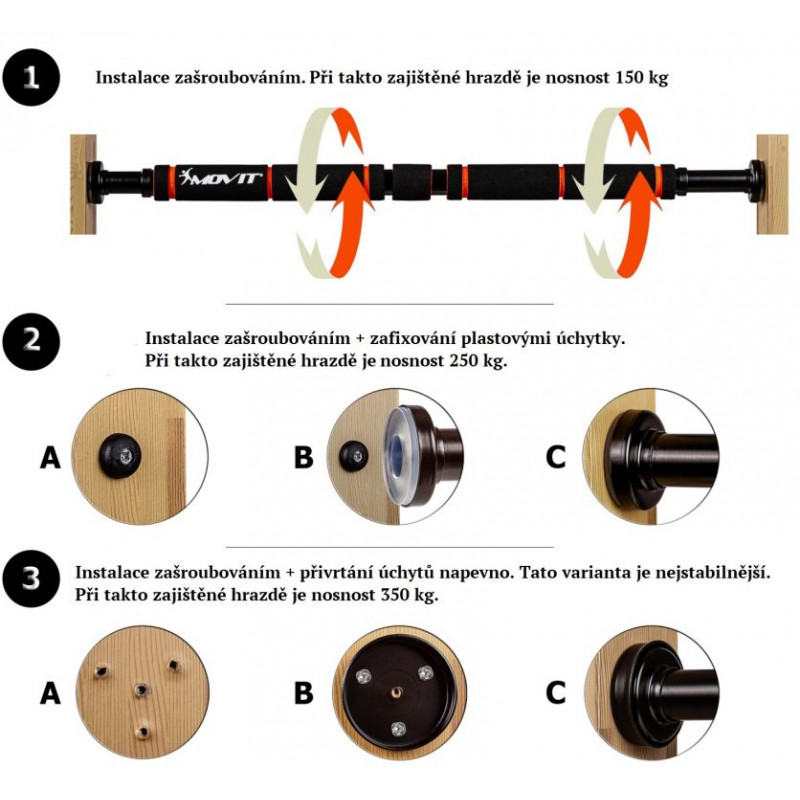 1

Instalace zašroubováním. Při takto zajištěné hrazdě je nosnost 150 kg

MOVIT

2

Instalace zašroubováním + zafixování plastovými úchytky.
Při takto zajištěné hrazdě je nosnost 250 kg.

A

B

C

3

Instalace zašroubováním + přivrtání úchytů napevno. Tato varianta je nejstabilnější.
Při takto zajištěné hrazdě je nosnost 350 kg.

A

B

C