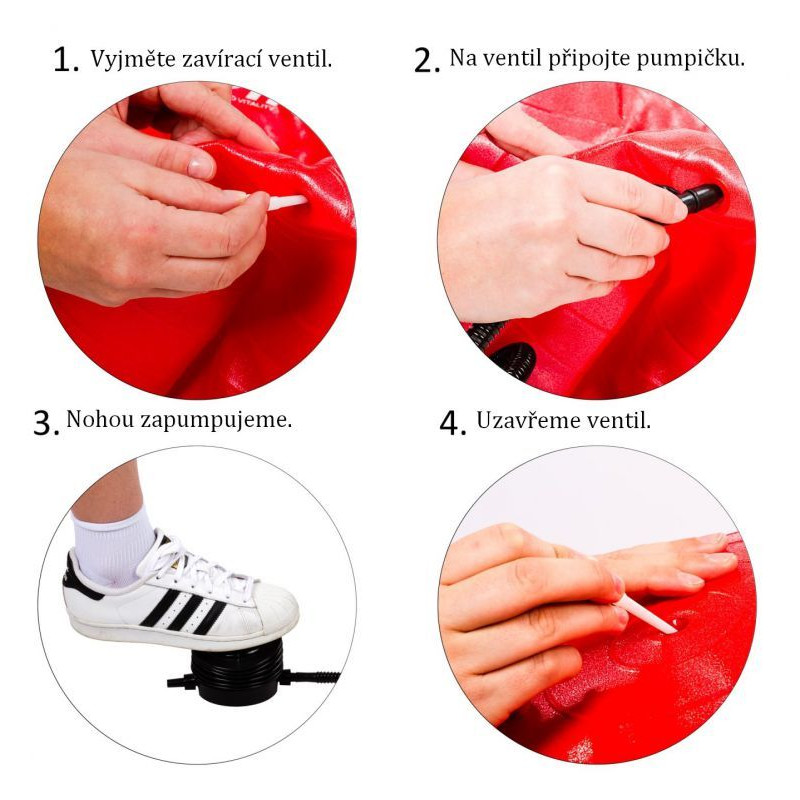 1. Vyjměte zavírací ventil.

2. Na ventil připojte pumpičku.

3. Nohou zapumpujeme.

4. Uzavřeme ventil.