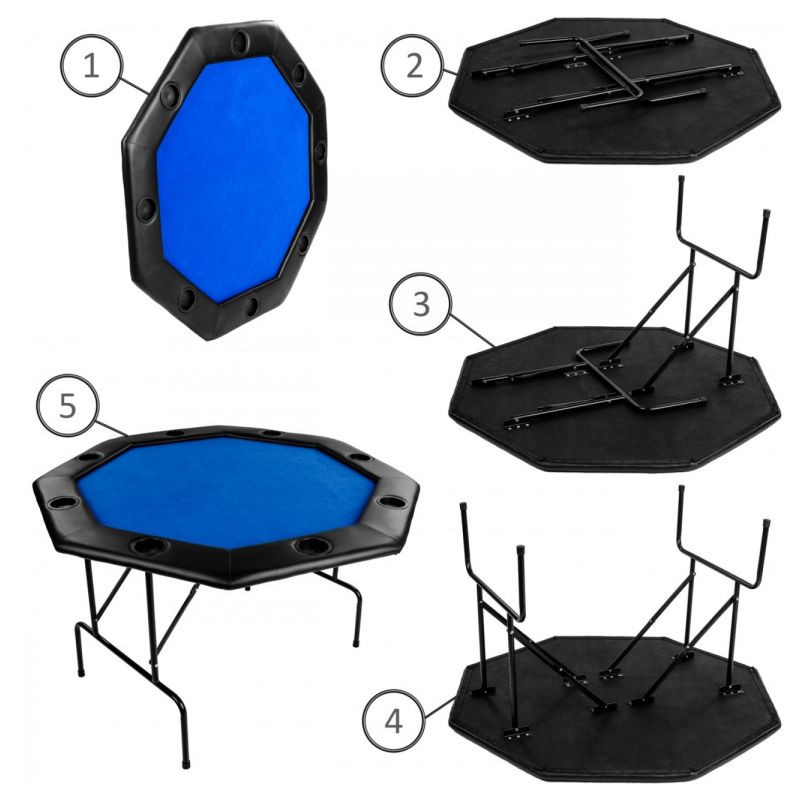 1
2
3
5
4