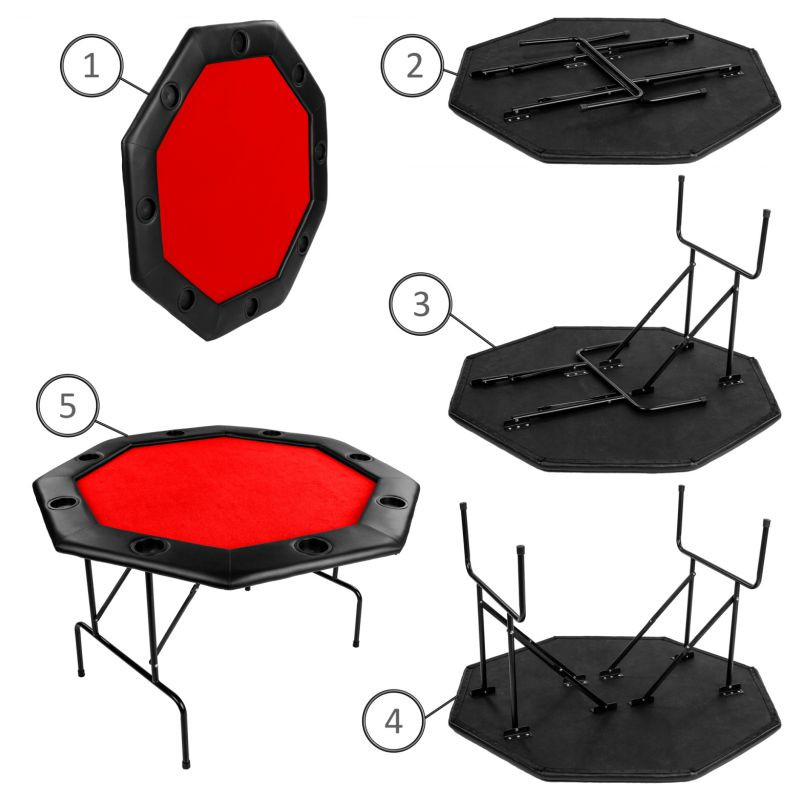 1
2
3
5
4