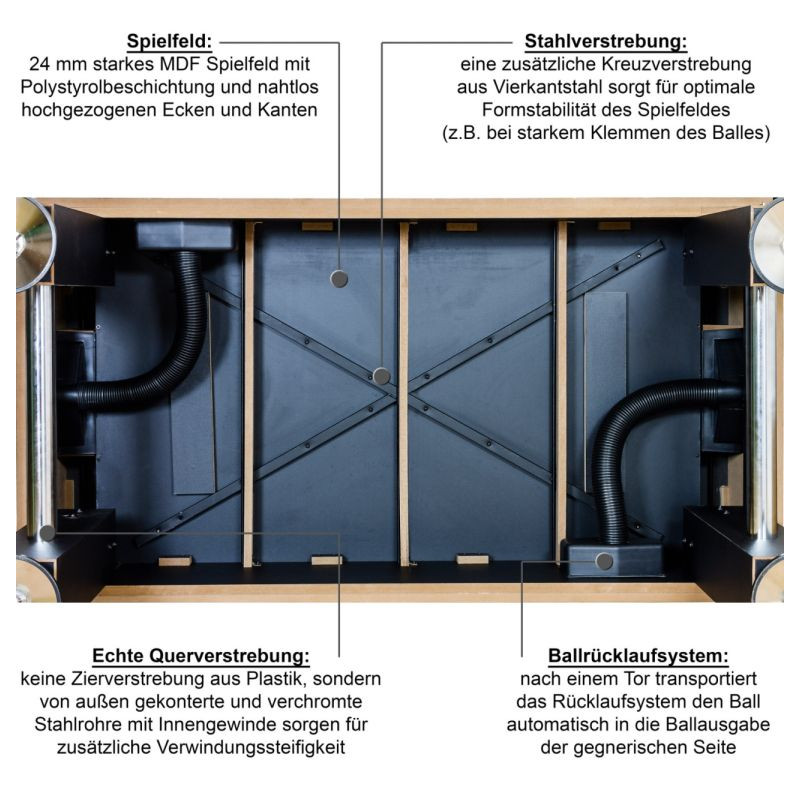 Spielfeld:
24 mm starkes MDF Spielfeld mit Polystyrolbeschichtung und nahtlos hochgezogenen Ecken und Kanten

Stahlverstrebung:
eine zusätzliche Kreuzverstrebung aus Vierkantstahl sorgt für optimale Formstabilität des Spielfeldes (z.B. bei starkem Klemmen des Balles)

Echte Querverstrebung:
keine Zierverstrebung aus Plastik, sondern von außen gekonterte und verchromte Stahlrohre mit Innengewinde sorgen für zusätzliche Verwindungssteifigkeit

Ballrücklaufsystem:
nach einem Tor transportiert das Rücklaufsystem den Ball automatisch in die Ballausgabe der gegnerischen Seite