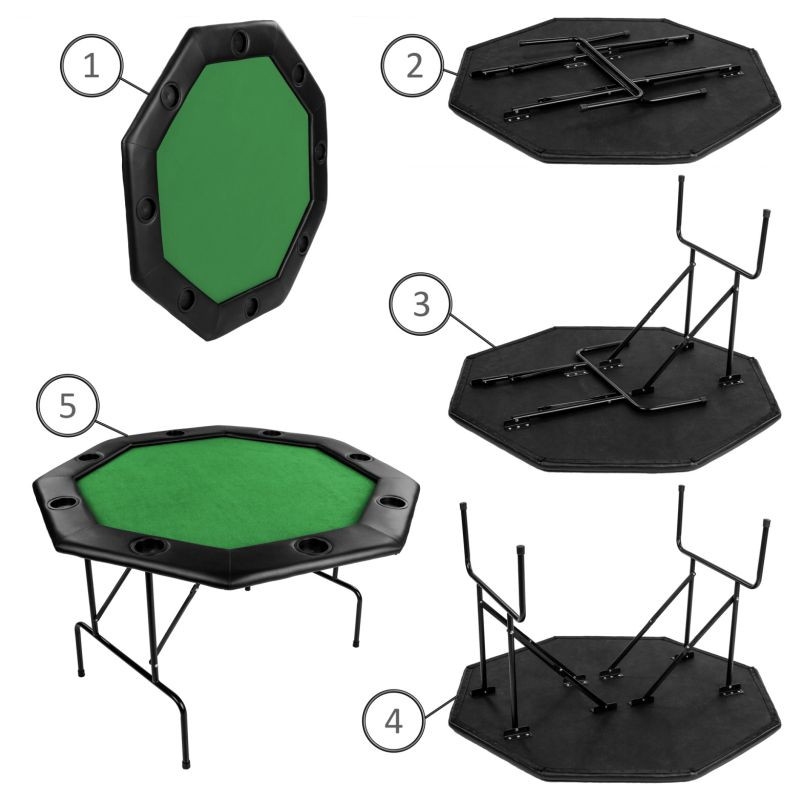 1
2
3
5
4