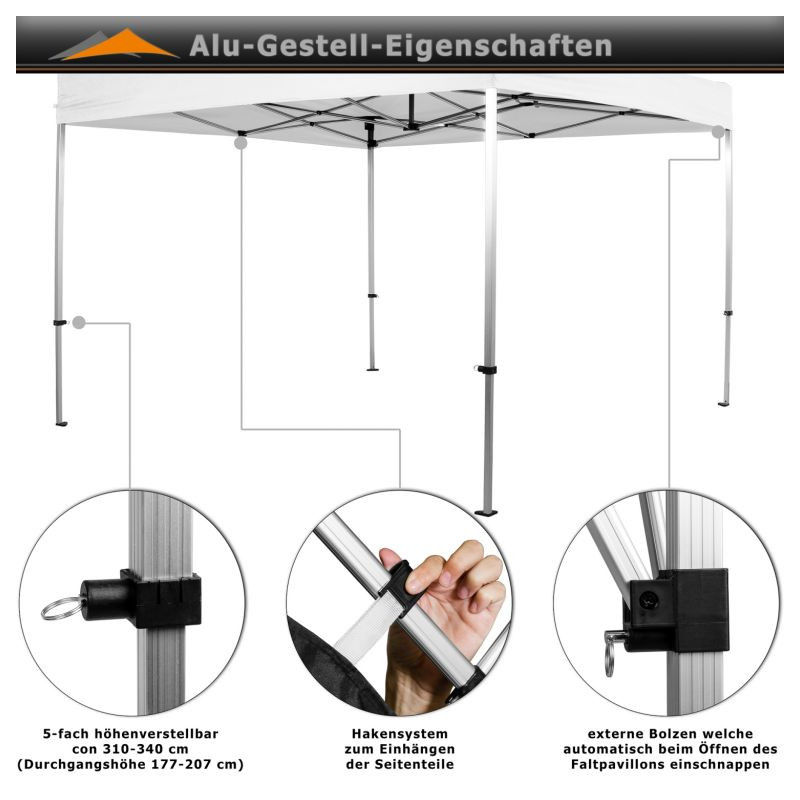 Alu-Gestell-Eigenschaften

5-fach höhenverstellbar con 310-340 cm (Durchgangshöhe 177-207 cm)

Hakensystem zum Einhängen der Seitenteile

externe Bolzen welche automatisch beim Öffnen des Faltpavillons einschnappen