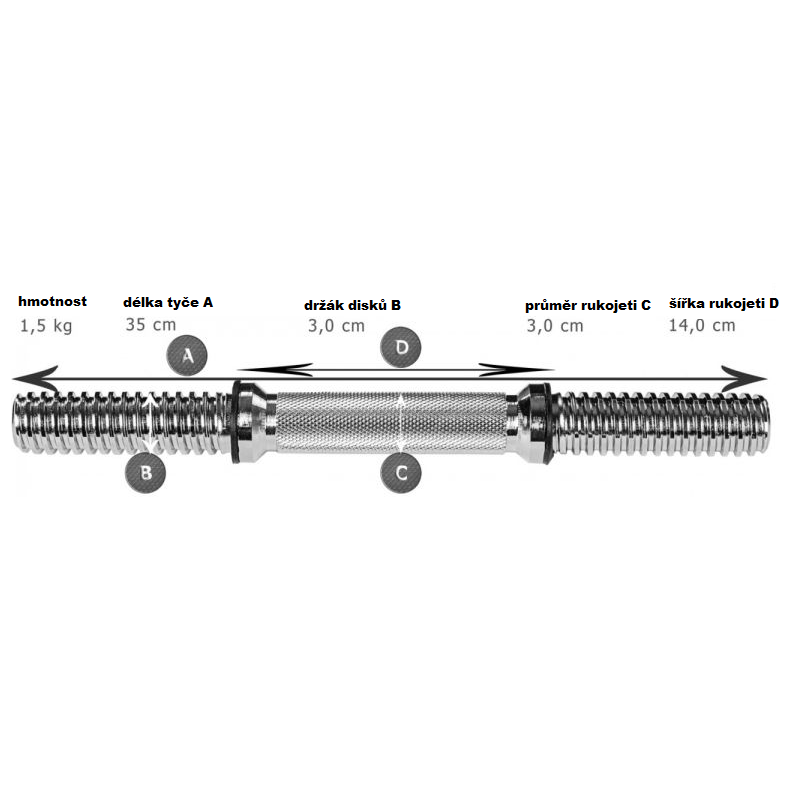 hmotnost
1,5 kg

délka tyče A
35 cm

držák disků B
3,0 cm

průměr rukojeti C
3,0 cm

šířka rukojeti D
14,0 cm

A

D

B

C